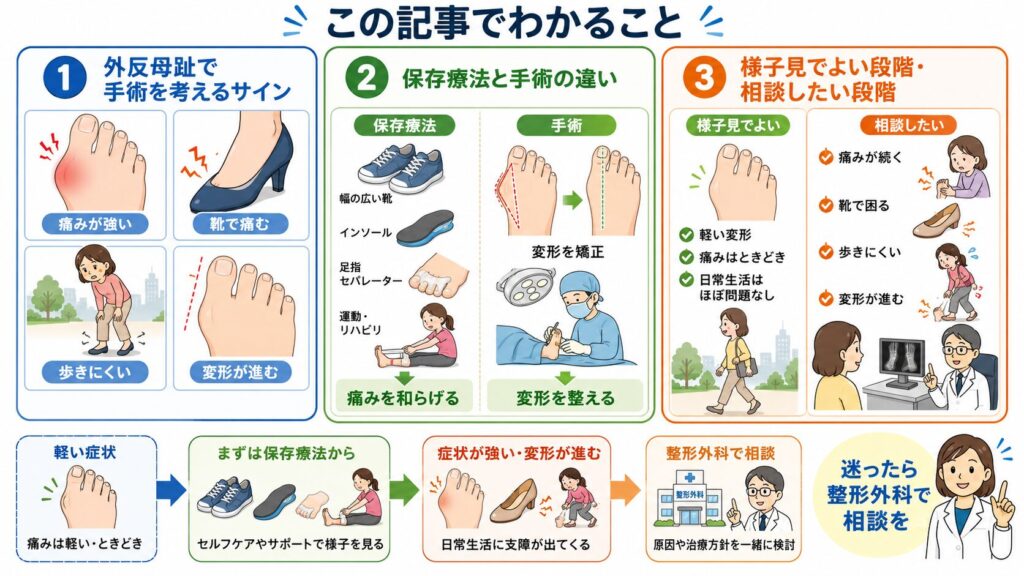 この記事でわかること

1 外反母趾で手術を考えるサイン

痛みが強い

靴で痛む

歩きにくい

変形が進む

2 保存療法と手術の違い

保存療法

幅の広い靴

インソール

足指セパレーター

運動・リハビリ

痛みを和らげる

手術

変形を矯正

変形を整える

3 様子見でよい段階・相談したい段階

様子見でよい

軽い変形

痛みはときどき

日常生活はほぼ問題なし

相談したい

痛みが続く

靴で困る

歩きにくい

変形が進む

軽い症状

痛みは軽い・ときどき

まずは保存療法から

セルフケアやサポートで様子を見る

症状が強い・変形が進む

日常生活に支障が出てくる

整形外科で相談

整形外科

原因や治療方針を一緒に検討

迷ったら整形外科で相談を