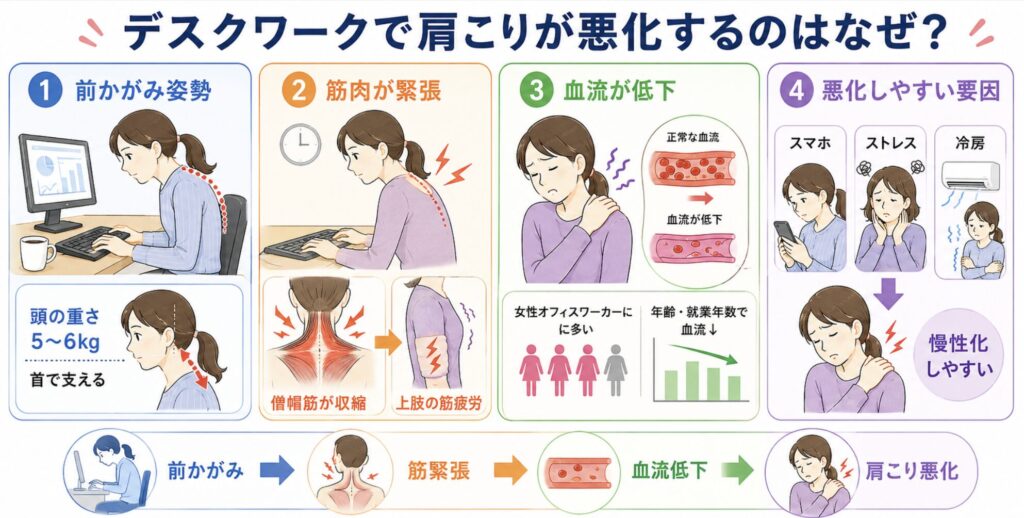 デスクワークで肩こりが悪化するのはなぜ？

1 前かがみ姿勢

頭の重さ 5〜6kg

首で支える

2 筋肉が緊張

僧帽筋が収縮

上肢の筋疲労

3 血流が低下

正常な血流

血流が低下

女性オフィスワーカーに多い

年齢・就業年数で血流↓

4 悪化しやすい要因

スマホ

ストレス

冷房

慢性化しやすい

前かがみ

筋緊張

血流低下

肩こり悪化