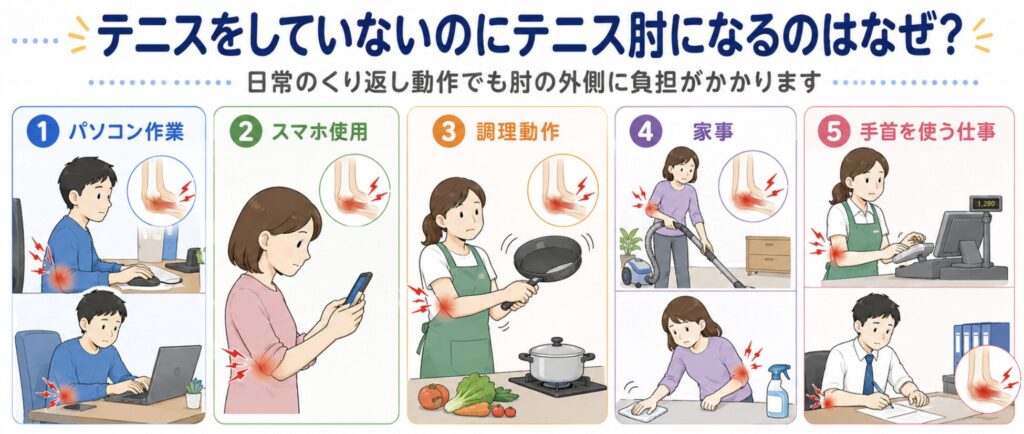 テニスをしていないのにテニス肘になるのはなぜ?

日常のくり返し動作でも肘の外側に負担がかかります

1 パソコン作業

2 スマホ使用

3 調理動作

4 家事

5 手首を使う仕事

1,280