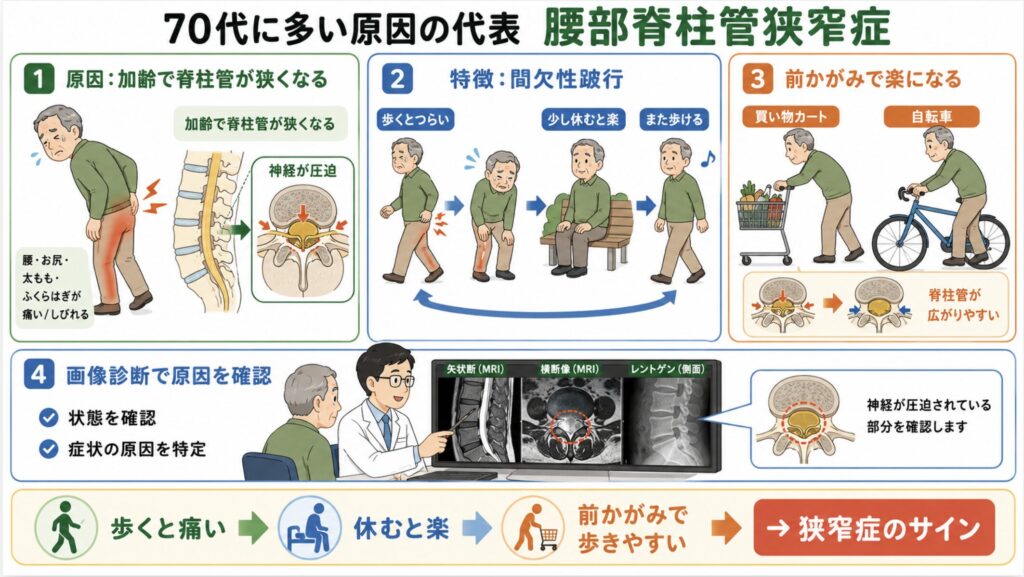 70代に多い原因の代表 腰部脊柱管狭窄症

1 原因：加齢で脊柱管が狭くなる

加齢で脊柱管が狭くなる

神経が圧迫

腰・お尻・太もも・ふくらはぎが痛い／しびれる

2 特徴：間欠性跛行

歩くとつらい

少し休むと楽

また歩ける

3 前かがみで楽になる

買い物カート

自転車

脊柱管が広がりやすい

4 画像診断で原因を確認

状態を確認

症状の原因を特定

矢状断（MRI）

横断像（MRI）

レントゲン（側面）

神経が圧迫されている部分を確認します

歩くと痛い

休むと楽

前かがみで歩きやすい

→ 狭窄症のサイン