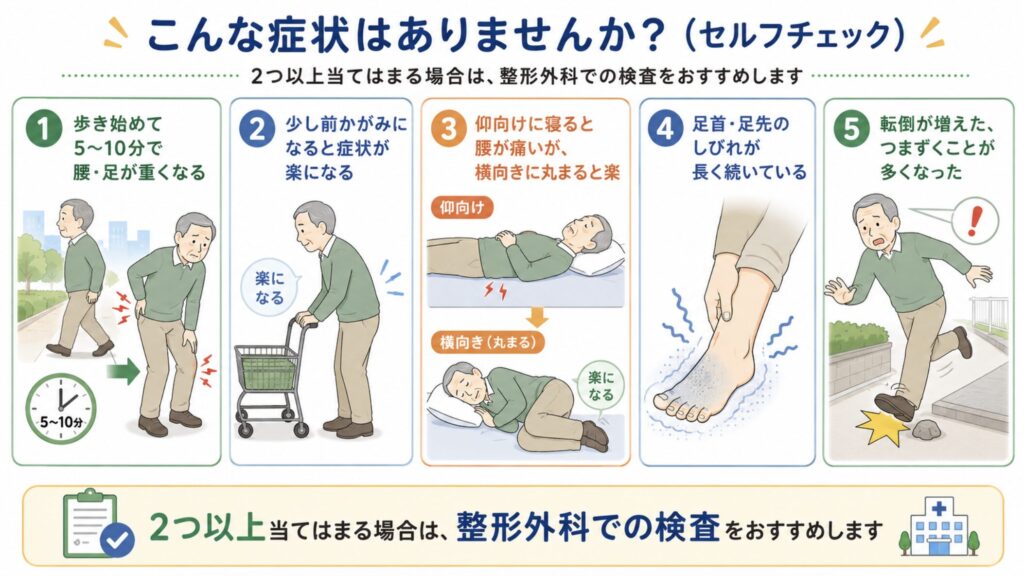 こんな症状はありませんか？（セルフチェック）

2つ以上当てはまる場合は、整形外科での検査をおすすめします

1 歩き始めて5〜10分で腰・足が重くなる

5〜10分

2 少し前かがみになると症状が楽になる

楽になる

3 仰向けに寝ると腰が痛いが、横向きに丸まると楽

仰向け

横向き（丸まる）

楽になる

4 足首・足先のしびれが長く続いている

5 転倒が増えた、つまずくことが多くなった

!

2つ以上当てはまる場合は、整形外科での検査をおすすめします