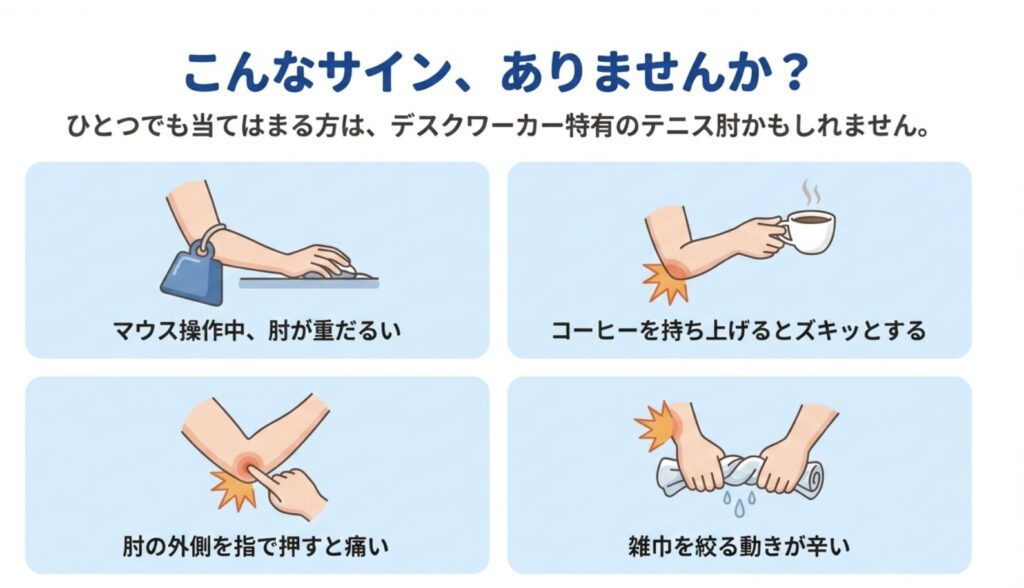 こんなサイン、ありませんか？

ひとつでも当てはまる方は、デスクワーカー特有のテニス肘かもしれません。

マウス操作中、肘が重だるい

コーヒーを持ち上げるとズキッとする

肘の外側を指で押すと痛い

雑巾を絞る動きが辛い