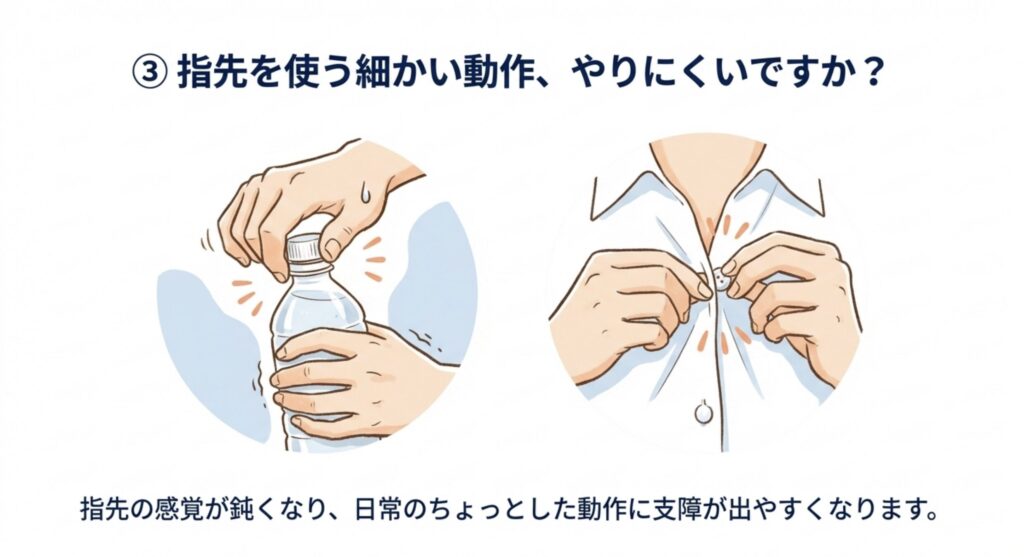 ③ 指先を使う細かい動作、やりにくいですか？

指先の感覚が鈍くなり、日常のちょっとした動作に支障が出やすくなります。